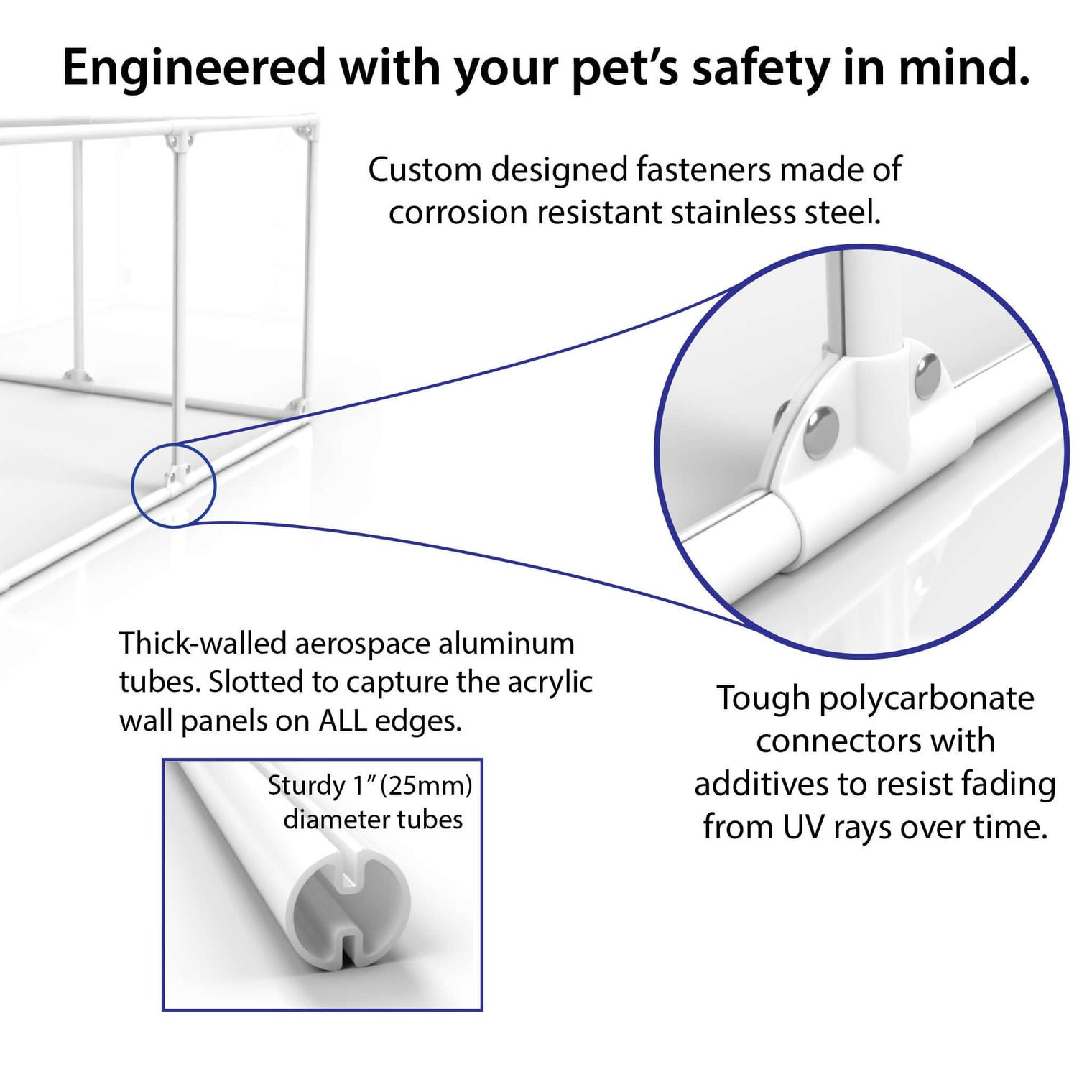 Engineered with your pet's safety in mind.

Custom designed fasteners made of corrosion resistant stainless steel.

Thick-walled aerospace aluminum tubes. Slotted to capture the acrylic wall panels on ALL edges.

Sturdy 1" (25mm) diameter tubes

Tough polycarbonate connectors with additives to resist fading from UV rays over time.