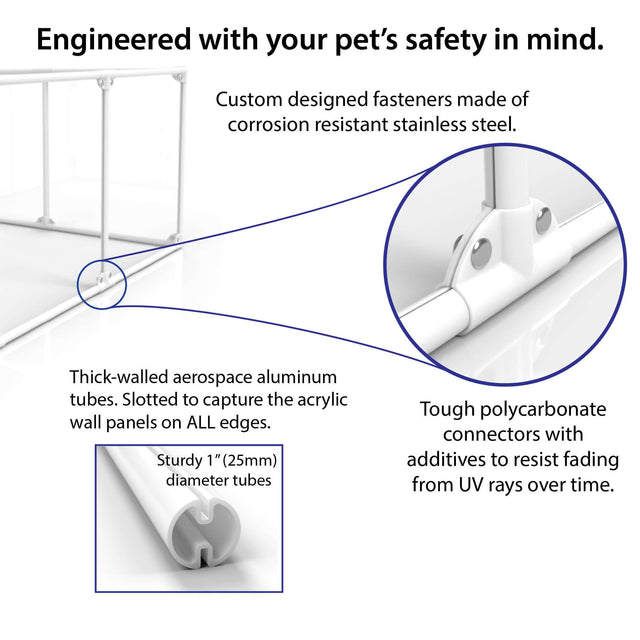 Engineered with your pet's safety in mind.

Custom designed fasteners made of corrosion resistant stainless steel.

Thick-walled aerospace aluminum tubes. Slotted to capture the acrylic wall panels on ALL edges.

Sturdy 1" (25mm) diameter tubes

Tough polycarbonate connectors with additives to resist fading from UV rays over time.